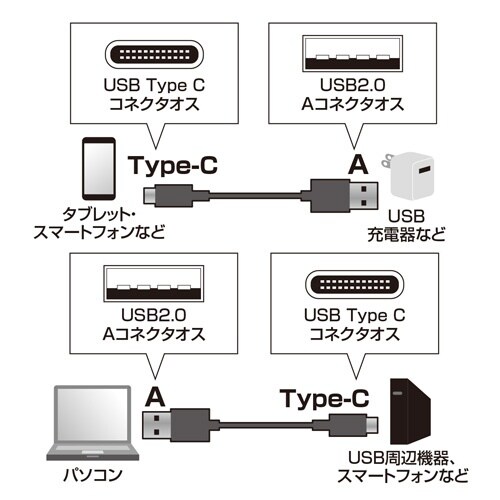 USB Type C
コネクタオス

USB2.0
Aコネクタオス

Type-C

A

タブレット・
スマートフォンなど

USB
充電器など

USB2.0
Aコネクタオス

USB Type C
コネクタオス

A

Type-C

パソコン

USB周辺機器、
スマートフォンなど