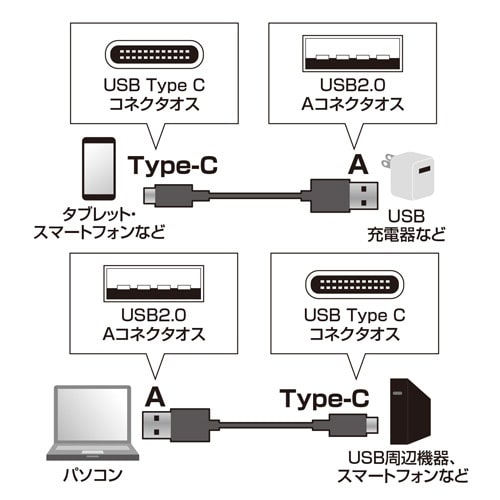 USB Type C
コネクタオス

USB2.0
Aコネクタオス

Type-C

A

タブレット・
スマートフォンなど

USB
充電器など

USB2.0
Aコネクタオス

USB Type C
コネクタオス

A

Type-C

パソコン

USB周辺機器、
スマートフォンなど