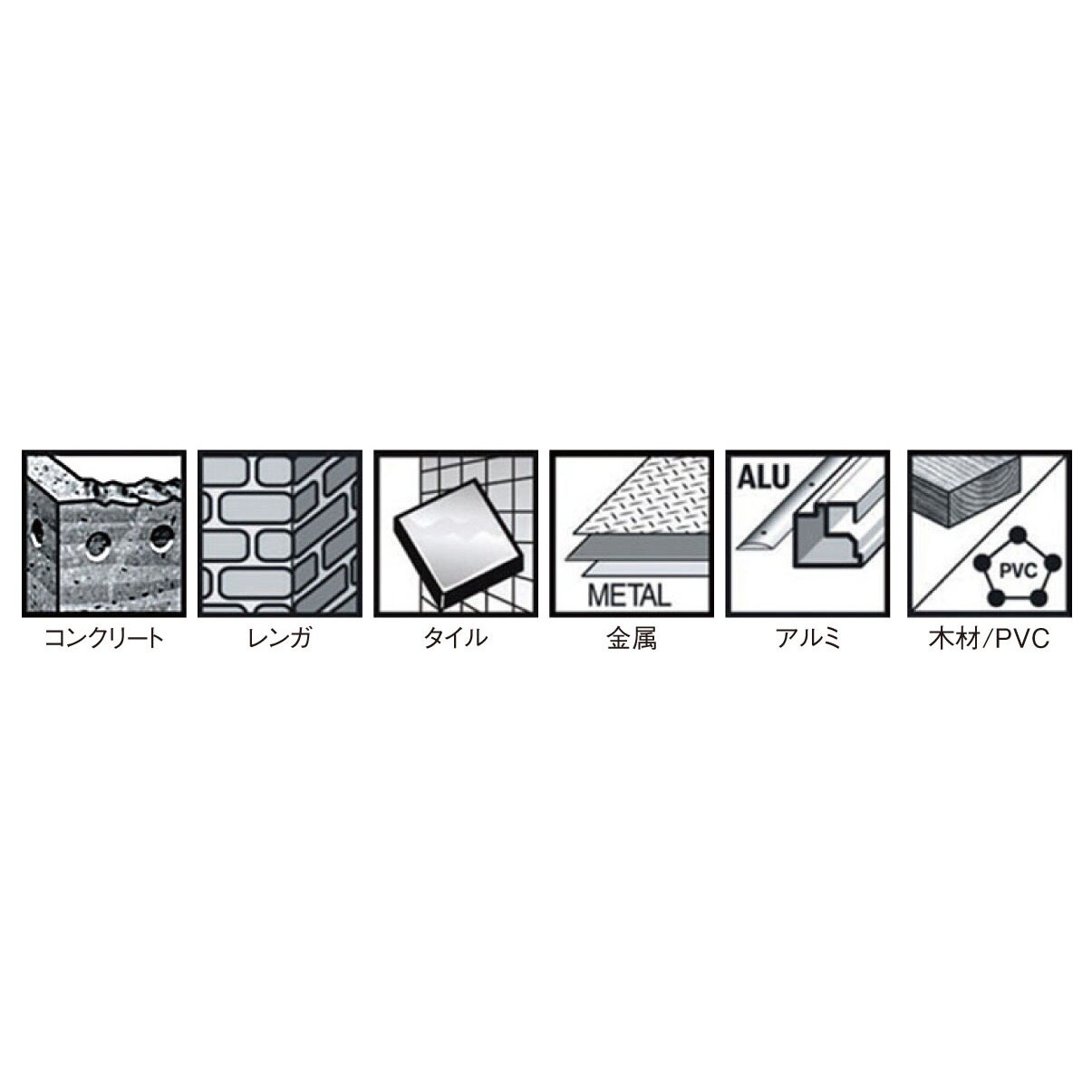 コンクリート

レンガ

タイル

METAL
金属

ALU
アルミ

PVC
木材/PVC