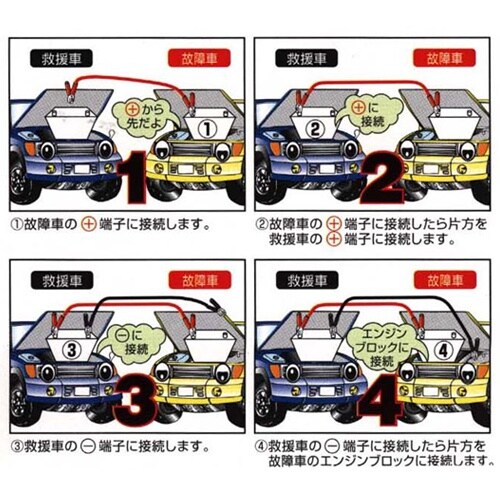 救援車

故障車

⊕から先だよ

①

1

①故障車の ⊕ 端子に接続します。

救援車

故障車

②

⊕に接続

2

②故障車の ⊕ 端子に接続したら片方を救援車の ⊕ 端子に接続します。

救援車

故障車

③

⊖に接続

3

③救援車の ⊖ 端子に接続します。

救援車

故障車

エンジンブロックに接続

④

4

④救援車の ⊖ 端子に接続したら片方を故障車のエンジンブロックに接続します。