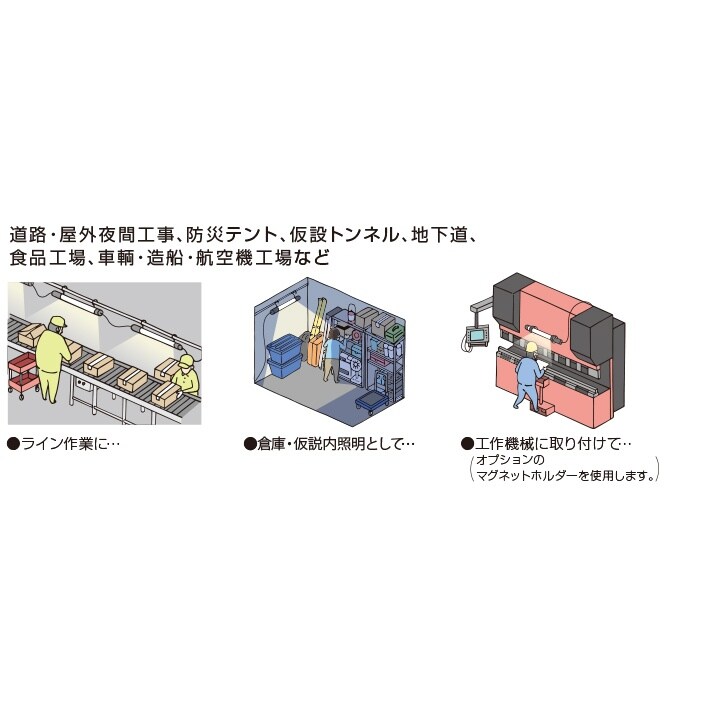 道路・屋外夜間工事、防災テント、仮設トンネル、地下道、食品工場、車輌・造船・航空機工場など

●ライン作業に…

●倉庫・仮説内照明として…

●工作機械に取り付けて…
(オプションのマグネットホルダーを使用します。)