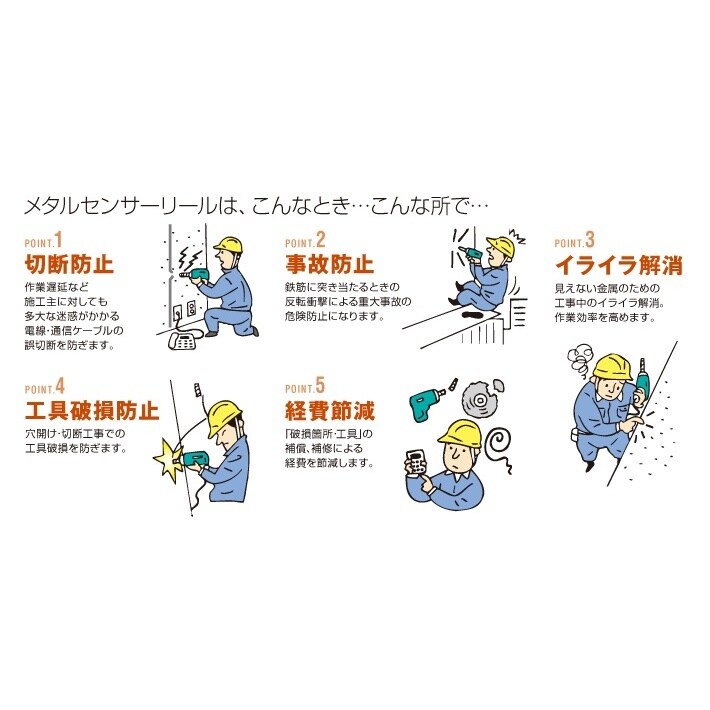 メタルセンサーリールは、こんなとき…こんな所で…

POINT.1
切断防止
作業遅延など施工主に対しても多大な迷惑がかかる電線・通信ケーブルの誤切断を防ぎます。

POINT.2
事故防止
鉄筋に突き当たるときの反転衝撃による重大事故の危険防止になります。

POINT.3
イライラ解消
見えない金属のための工事中のイライラ解消。作業効率を高めます。

POINT.4
工具破損防止
穴開け・切断工事での工具破損を防ぎます。

POINT.5
経費節減
「破損箇所・工具」の補償、補修による経費を節減します。