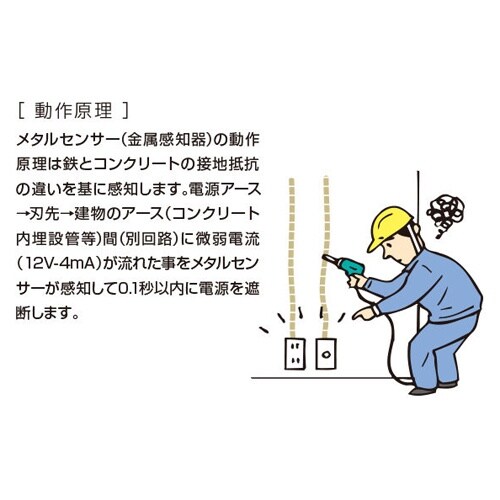 [ 動作原理 ]

メタルセンサー(金属感知器)の動作原理は鉄とコンクリートの接地抵抗の違いを基に感知します。電源アース→刃先→建物のアース(コンクリート内埋設管等)間(別回路)に微弱電流(12V-4mA)が流れた事をメタルセンサーが感知して0.1秒以内に電源を遮断します。