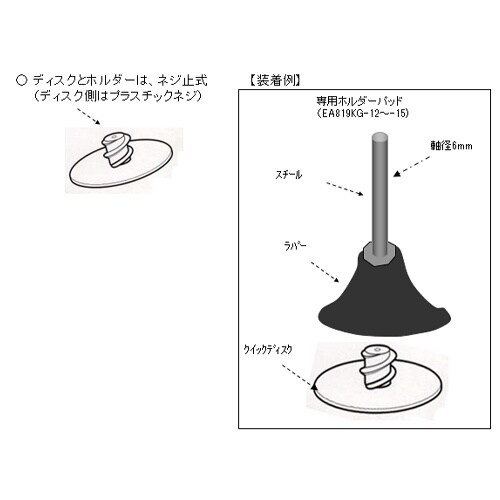 ○ ディスクとホルダーは、ネジ止式
（ディスク側はプラスチックネジ）

【装着例】

専用ホルダーパッド
（EA819KG-12～-15）

軸径6mm

スチール

ラバー

クイックディスク