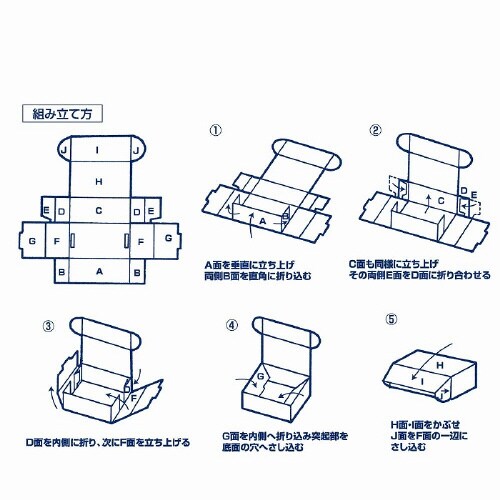 組み立て方

J I J
H
E D C D E
G F F G
B A B

①
A
B
A面を垂直に立ち上げ
両側B面を直角に折り込む

②
C
D E
C面も同様に立ち上げ
その両側E面をD面に折り合わせる

③
F
D面を内側に折り、次にF面を立ち上げる

④
G
G面を内側へ折り込み突起部を
底面の穴へさし込む

⑤
H
I
J
H面・I面をかぶせ
J面をF面の一辺に
さし込む