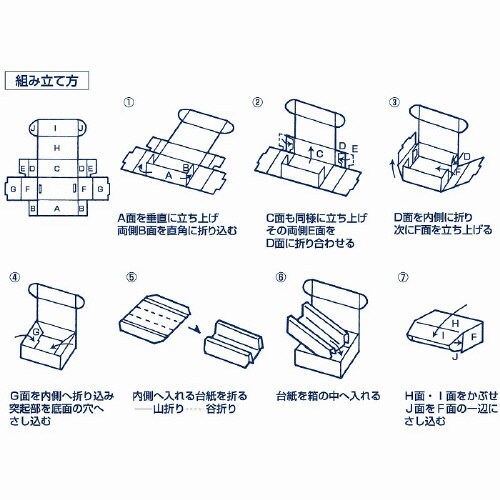 組み立て方

J I J
H
E D C D E
G F F G
B A B

①
A B

A面を垂直に立ち上げ
両側B面を直角に折り込む

②
C D E

C面も同様に立ち上げ
その両側E面を
D面に折り合わせる

③
D F

D面を内側に折り
次にF面を立ち上げる

④
G

G面を内側へ折り込み
突起部を底面の穴へ
さし込む

⑤

内側へ入れる台紙を折る
山折り 谷折り

⑥

台紙を箱の中へ入れる

⑦
H I F J

H面・I面をかぶせ
J面をF面の一辺に
さし込む