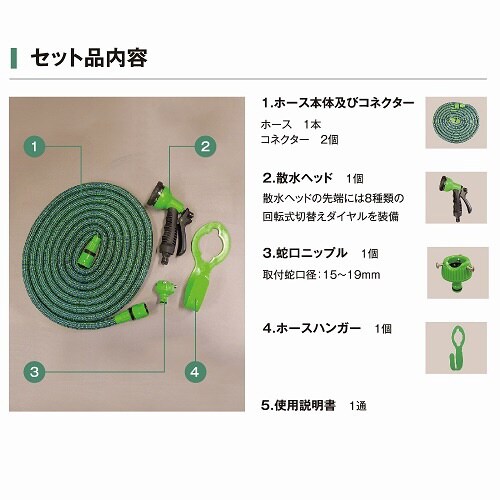 セット品内容

1

2

3

4

1.ホース本体及びコネクター

ホース　1本
コネクター　2個

2.散水ヘッド　1個

散水ヘッドの先端には8種類の回転式切替えダイヤルを装備

3.蛇口ニップル　1個

取付蛇口径：15~19mm

4.ホースハンガー　1個

5.使用説明書　1通