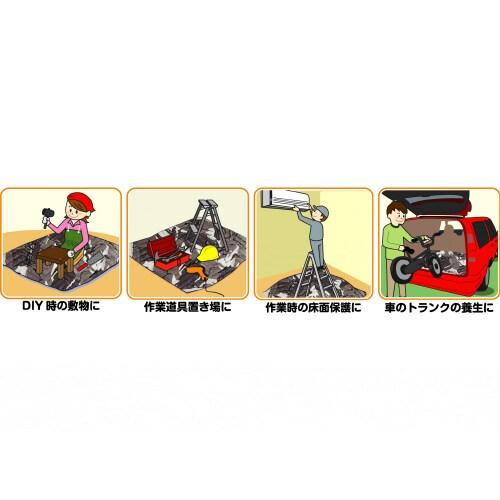 DIY 時の敷物に

作業道具置き場に

作業時の床面保護に

車のトランクの養生に