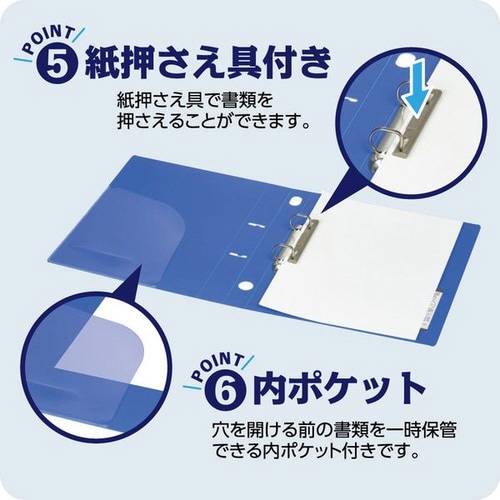 POINT 5 紙押さえ具付き

紙押さえ具で書類を押さえることができます。

POINT 6 内ポケット

穴を開ける前の書類を一時保管できる内ポケット付きです。