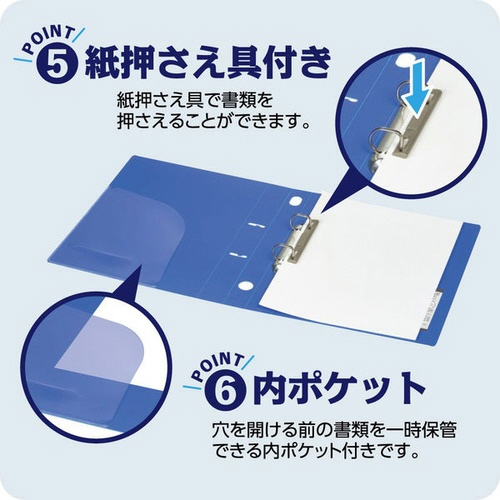 POINT 5 紙押さえ具付き

紙押さえ具で書類を押さえることができます。

POINT 6 内ポケット

穴を開ける前の書類を一時保管できる内ポケット付きです。