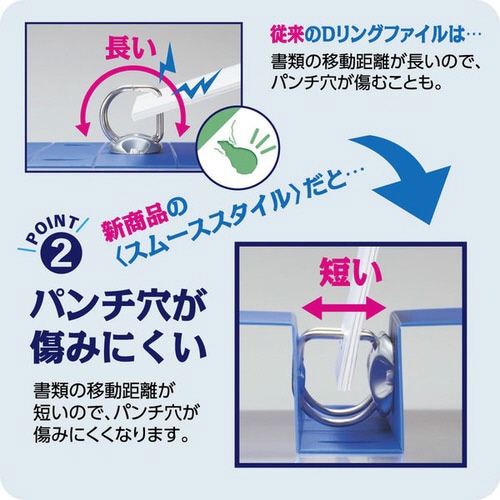 長い

従来のDリングファイルは…
書類の移動距離が長いので、パンチ穴が傷むことも。

新商品の〈スムーススタイル〉だと…

POINT 2

パンチ穴が傷みにくい

書類の移動距離が短いので、パンチ穴が傷みにくくなります。

短い