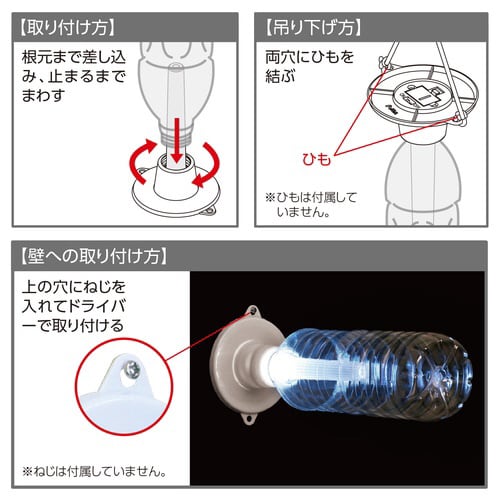 【取り付け方】

根元まで差し込み、止まるまでまわす

【吊り下げ方】

両穴にひもを結ぶ

ひも

※ひもは付属していません。

【壁への取り付け方】

上の穴にねじを入れてドライバーで取り付ける

※ねじは付属していません。