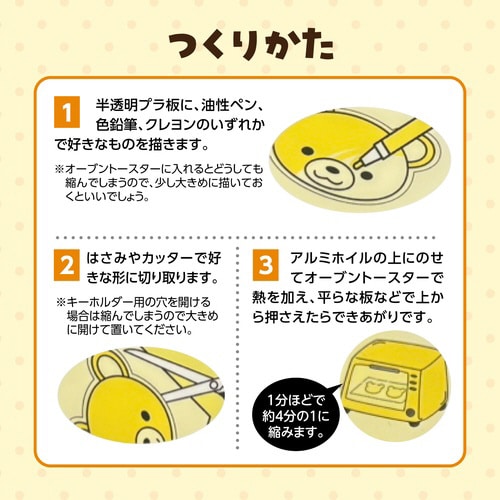 つくりかた

1 半透明プラ板に、油性ペン、色鉛筆、クレヨンのいずれかで好きなものを描きます。

※オーブントースターに入れるとどうしても縮んでしまうので、少し大きめに描いておくといいでしょう。

2 はさみやカッターで好きな形に切り取ります。

※キーホルダー用の穴を開ける場合は縮んでしまうので大きめに開けて置いてください。

3 アルミホイルの上にのせてオーブントースターで熱を加え、平らな板などで上から押さえたらできあがりです。

1分ほどで約4分の1に縮みます。