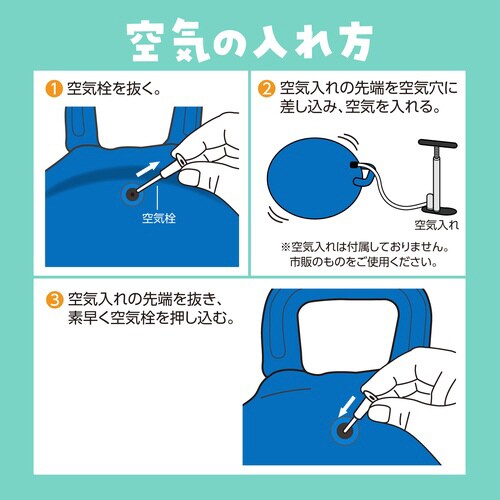 空気の入れ方

1 空気栓を抜く。

空気栓

2 空気入れの先端を空気穴に差し込み、空気を入れる。

空気入れ

※空気入れは付属しておりません。市販のものをご使用ください。

3 空気入れの先端を抜き、素早く空気栓を押し込む。