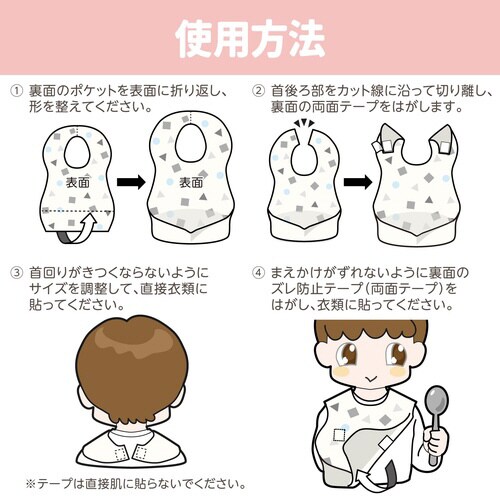 使用方法

① 裏面のポケットを表面に折り返し、形を整えてください。

表面

表面

② 首後ろ部をカット線に沿って切り離し、裏面の両面テープをはがします。

③ 首回りがきつくならないようにサイズを調整して、直接衣類に貼ってください。

※テープは直接肌に貼らないでください。

④ まえかけがずれないように裏面のズレ防止テープ（両面テープ）をはがし、衣類に貼ってください。