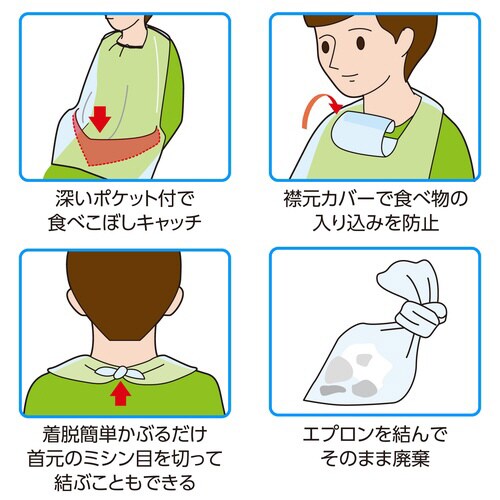 深いポケット付で
食べこぼしキャッチ

襟元カバーで食べ物の
入り込みを防止

着脱簡単かぶるだけ
首元のミシン目を切って
結ぶこともできる

エプロンを結んで
そのまま廃棄