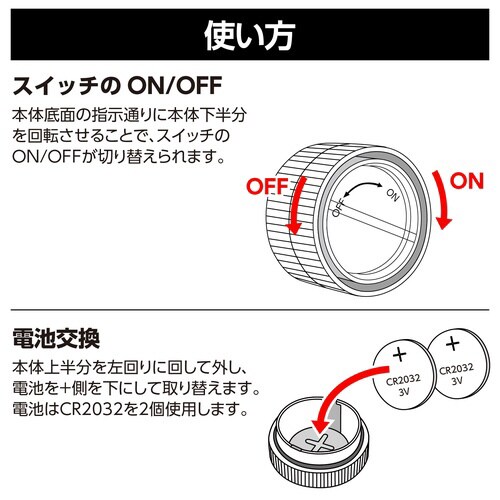 使い方

スイッチの ON/OFF

本体底面の指示通りに本体下半分を回転させることで、スイッチのON/OFFが切り替えられます。

OFF
OFF
ON
ON

電池交換

本体上半分を左回りに回して外し、電池を+側を下にして取り替えます。電池はCR2032を2個使用します。

+
CR2032
3V
+
CR2032
3V