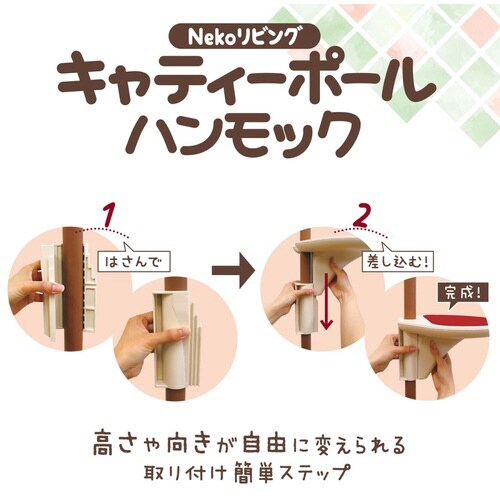 Nekoリビング
キャティーポール
ハンモック

1
はさんで

2
差し込む!

完成!

高さや向きが自由に変えられる
取り付け簡単ステップ