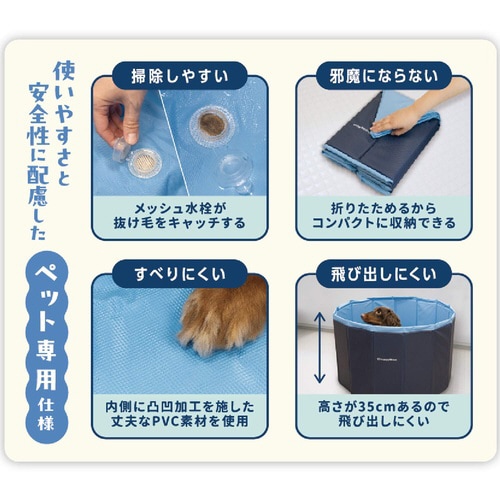 使いやすさと安全性に配慮した

ペット専用仕様

掃除しやすい

メッシュ水栓が抜け毛をキャッチする

邪魔にならない

折りたためるからコンパクトに収納できる

すべりにくい

内側に凸凹加工を施した丈夫なPVC素材を使用

飛び出しにくい

高さが35cmあるので飛び出しにくい