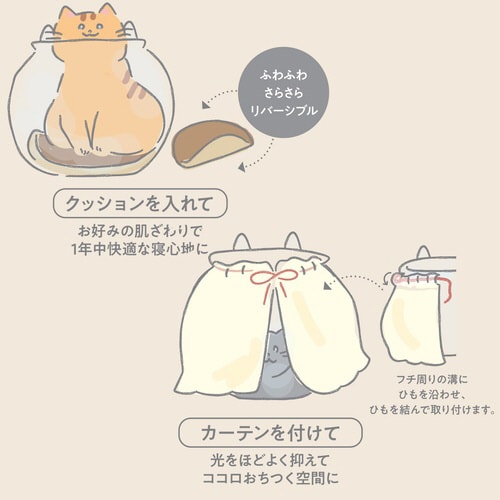 ふわふわ
さらさら
リバーシブル

クッションを入れて

お好みの肌ざわりで
1年中快適な寝心地に

フチ周りの溝に
ひもを沿わせ、
ひもを結んで取り付けます。

カーテンを付けて

光をほどよく抑えて
ココロおちつく空間に