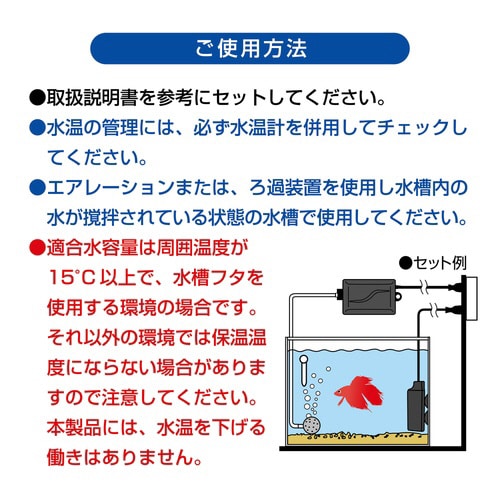 ご使用方法

●取扱説明書を参考にセットしてください。

●水温の管理には、必ず水温計を併用してチェックしてください。

●エアレーションまたは、ろ過装置を使用し水槽内の水が撹拌されている状態の水槽で使用してください。

●適合水容量は周囲温度が15°C以上で、水槽フタを使用する環境の場合です。それ以外の環境では保温温度にならない場合がありますので注意してください。本製品には、水温を下げる働きはありません。

●セット例