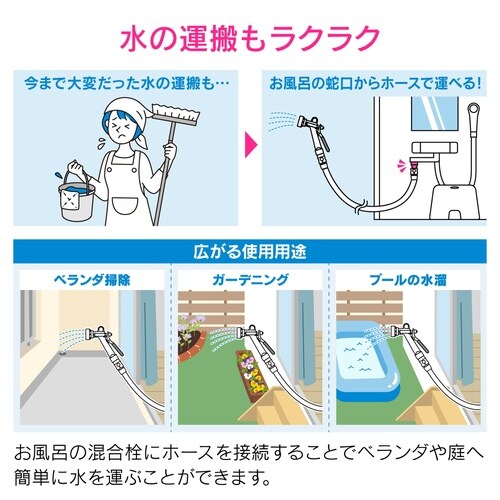 水の運搬もラクラク

今まで大変だった水の運搬も…

お風呂の蛇口からホースで運べる!

広がる使用用途

ベランダ掃除

ガーデニング

プールの水溜

お風呂の混合栓にホースを接続することでベランダや庭へ簡単に水を運ぶことができます。