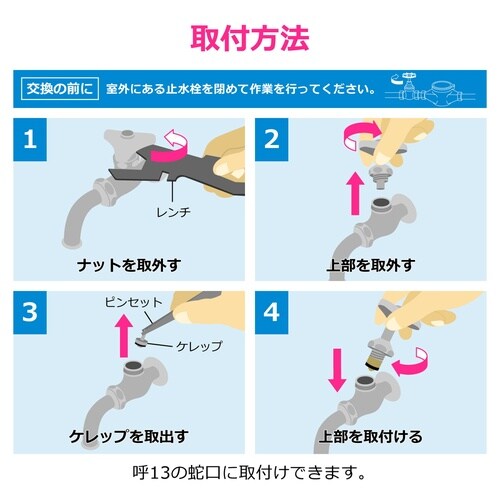 取付方法

交換の前に　室外にある止水栓を閉めて作業を行ってください。

1
レンチ
ナットを取外す

2
上部を取外す

3
ピンセット
ケレップ
ケレップを取出す

4
上部を取付ける

呼13の蛇口に取付けできます。