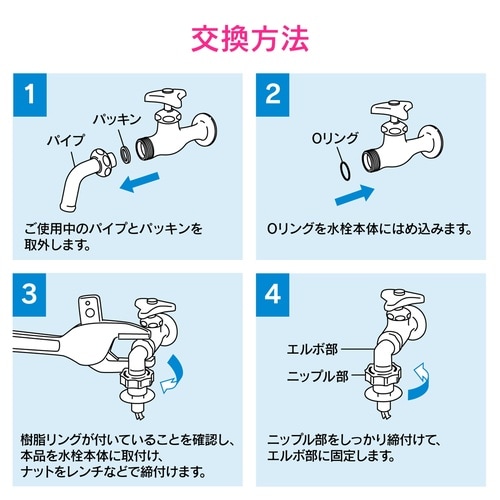 交換方法

1

パッキン

パイプ

ご使用中のパイプとパッキンを取外します。

2

Oリング

Oリングを水栓本体にはめ込みます。

3

樹脂リングが付いていることを確認し、本品を水栓本体に取付け、ナットをレンチなどで締付けます。

4

エルボ部

ニップル部

ニップル部をしっかり締付けて、エルボ部に固定します。