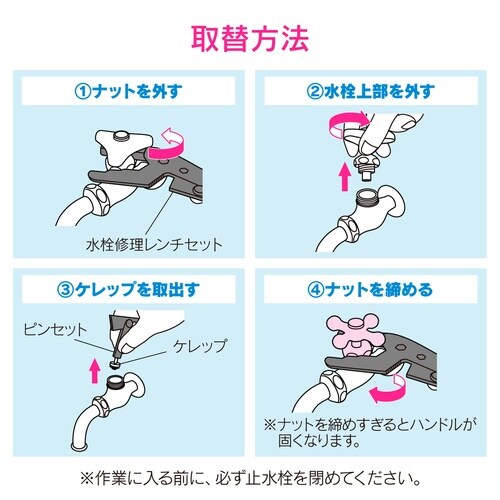 取替方法

①ナットを外す

水栓修理レンチセット

②水栓上部を外す

③ケレップを取出す

ピンセット

ケレップ

④ナットを締める

※ナットを締めすぎるとハンドルが固くなります。

※作業に入る前に、必ず止水栓を閉めてください。