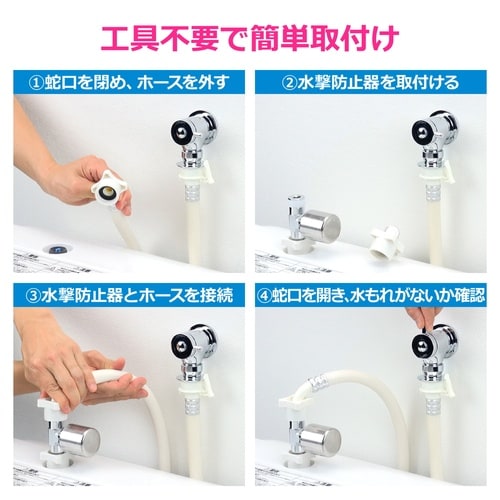 工具不要で簡単取付け

①蛇口を閉め、ホースを外す

②水撃防止器を取付ける

③水撃防止器とホースを接続

④蛇口を開き、水もれがないか確認