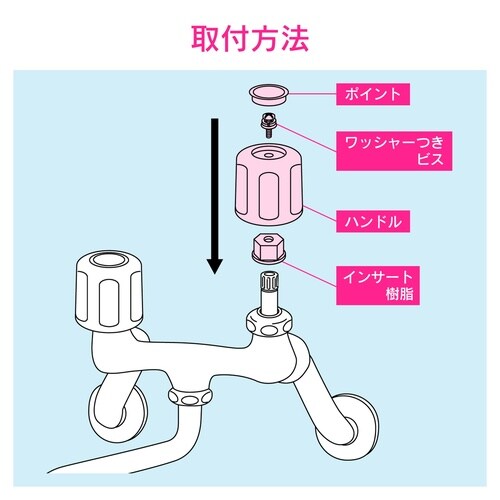 取付方法

ポイント

ワッシャーつき
ビス

ハンドル

インサート
樹脂