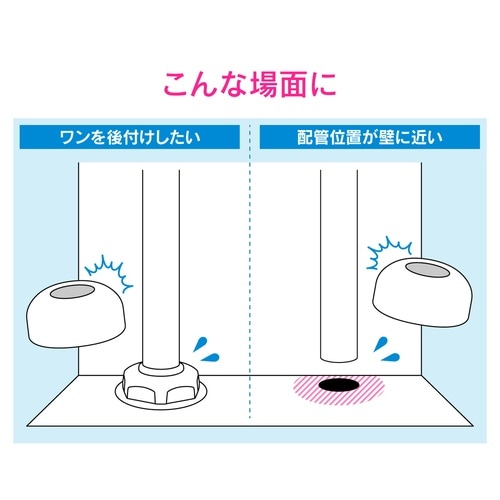 こんな場面に

ワンを後付けしたい

配管位置が壁に近い