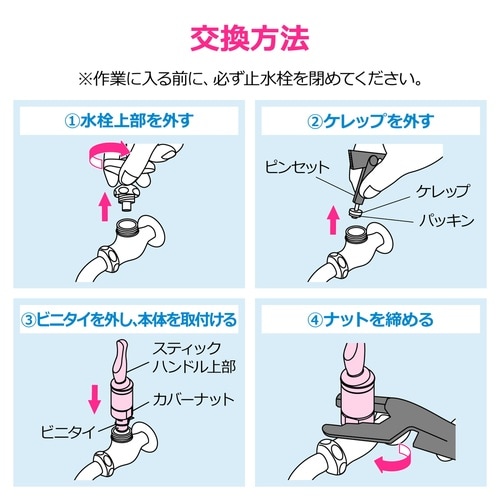 交換方法

※作業に入る前に、必ず止水栓を閉めてください。

①水栓上部を外す

②ケレップを外す

ピンセット

ケレップ

パッキン

③ビニタイを外し、本体を取付ける

スティック
ハンドル上部

カバーナット

ビニタイ

④ナットを締める