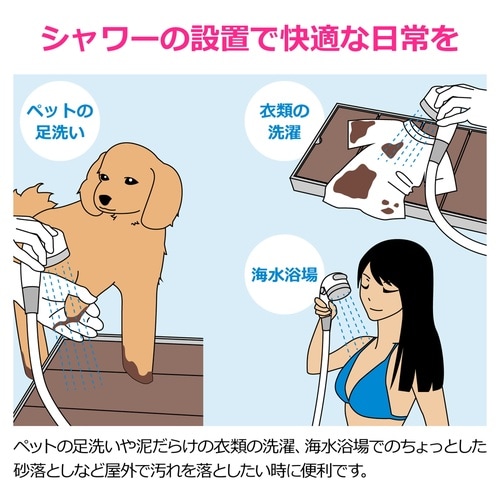 シャワーの設置で快適な日常を

ペットの足洗い

衣類の洗濯

海水浴場

ペットの足洗いや泥だらけの衣類の洗濯、海水浴場でのちょっとした砂落としなど屋外で汚れを落としたい時に便利です。