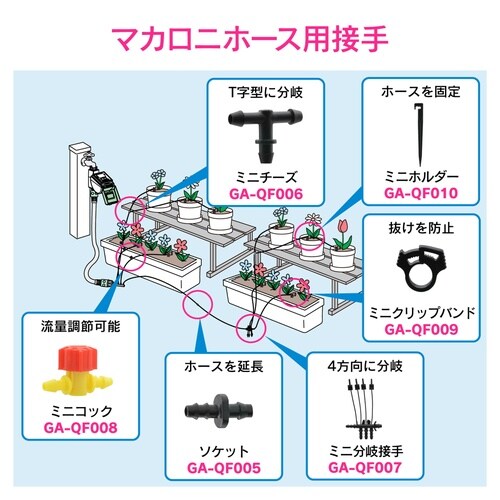 マカロニホース用接手

T字型に分岐
ミニチーズ
GA-QF006

ホースを固定
ミニホルダー
GA-QF010

抜けを防止
ミニクリップバンド
GA-QF009

流量調節可能
ミニコック
GA-QF008

ホースを延長
ソケット
GA-QF005

4方向に分岐
ミニ分岐接手
GA-QF007