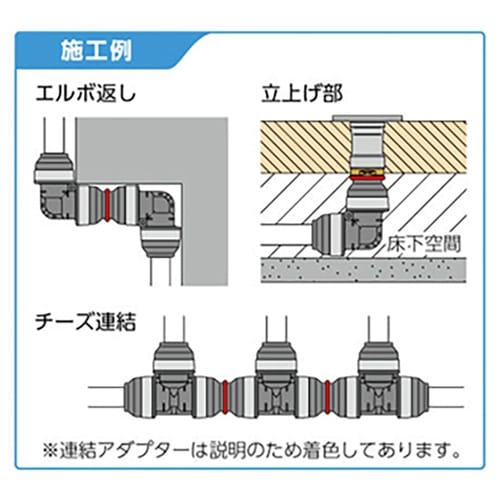 施工例

エルボ返し

立上げ部

床下空間

チーズ連結

※連結アダプターは説明のため着色してあります。