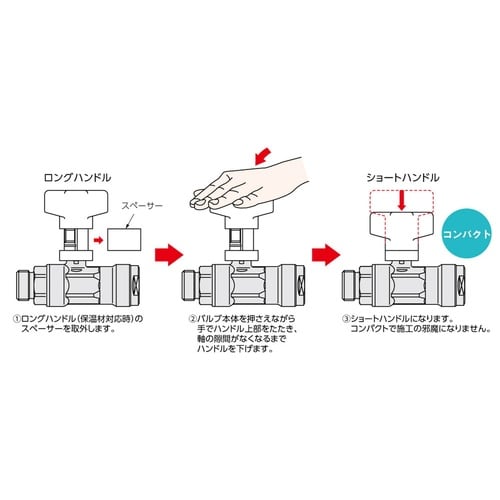 ロングハンドル

スペーサー

①ロングハンドル（保温材対応時）のスペーサーを取外します。

②バルブ本体を押さえながら手でハンドル上部をたたき、軸の隙間がなくなるまでハンドルを下げます。

ショートハンドル

コンパクト

③ショートハンドルになります。コンパクトで施工の邪魔になりません。