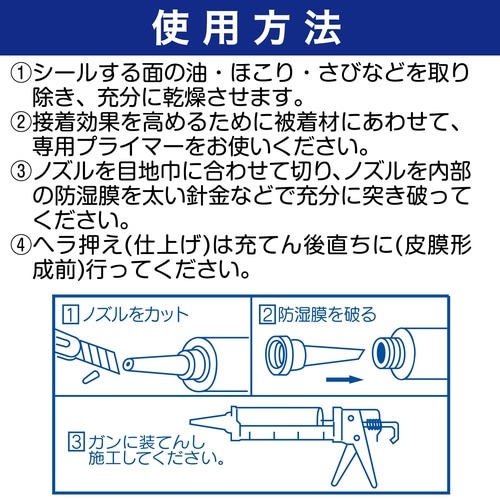 使用方法

①シールする面の油・ほこり・さびなどを取り除き、充分に乾燥させます。
②接着効果を高めるために被着材にあわせて、専用プライマーをお使いください。
③ノズルを目地巾に合わせて切り、ノズルを内部の防湿膜を太い針金などで充分に突き破ってください。
④ヘラ押え(仕上げ)は充てん後直ちに(皮膜形成前)行ってください。

1 ノズルをカット

2 防湿膜を破る

3 ガンに装てんし施工してください。