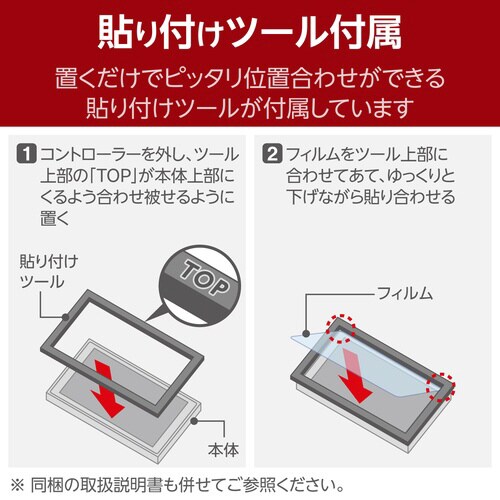 貼り付けツール付属

置くだけでピッタリ位置合わせができる貼り付けツールが付属しています

1 コントローラーを外し、ツール上部の「TOP」が本体上部にくるよう合わせ被せるように置く

貼り付けツール

TOP

本体

2 フィルムをツール上部に合わせてあて、ゆっくりと下げながら貼り合わせる

フィルム

※ 同梱の取扱説明書も併せてご参照ください。