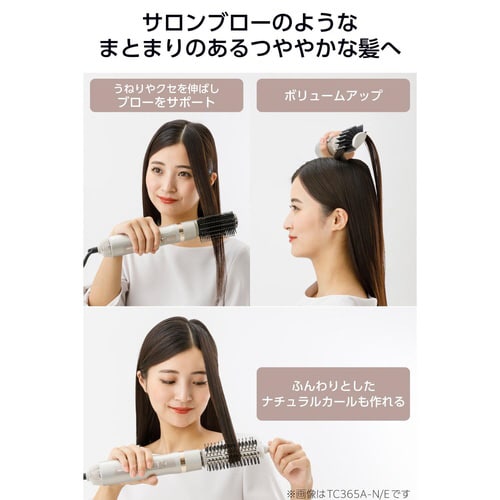 サロンブローのような
まとまりのあるつややかな髪へ

うねりやクセを伸ばし
ブローをサポート

ボリュームアップ

ふんわりとした
ナチュラルカールも作れる

※画像はTC365A-N/Eです