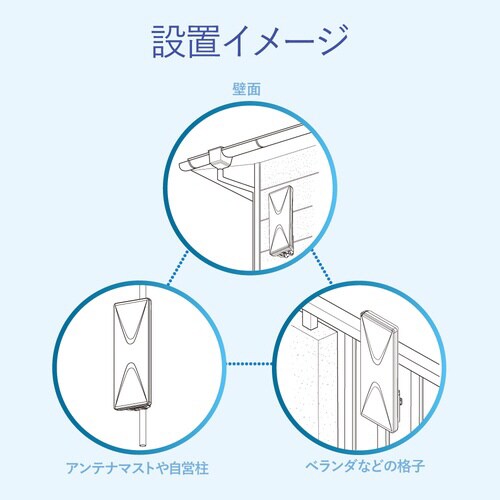 設置イメージ

壁面

アンテナマストや自営柱

ベランダなどの格子