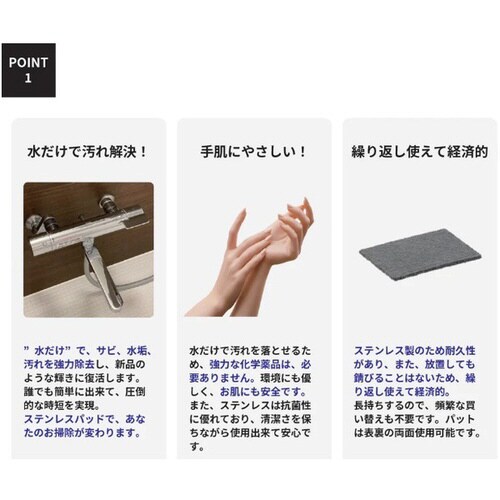 POINT
1

水だけで汚れ解決！

”水だけ”で、サビ、水垢、汚れを強力除去し、新品のような輝きに復活します。誰でも簡単に出来て、圧倒的な時短を実現。ステンレスパッドで、あなたのお掃除が変わります。

手肌にやさしい！

水だけで汚れを落とせるため、強力な化学薬品は、必要ありません。環境にも優しく、お肌にも安全です。また、ステンレスは抗菌性に優れており、清潔さを保ちながら使用出来て安心です。

繰り返し使えて経済的

ステンレス製のため耐久性があり、また、放置しても錆びることはないため、繰り返し使えて経済的。長持ちするので、頻繁な買い替えも不要です。パットは表裏の両面使用可能です。