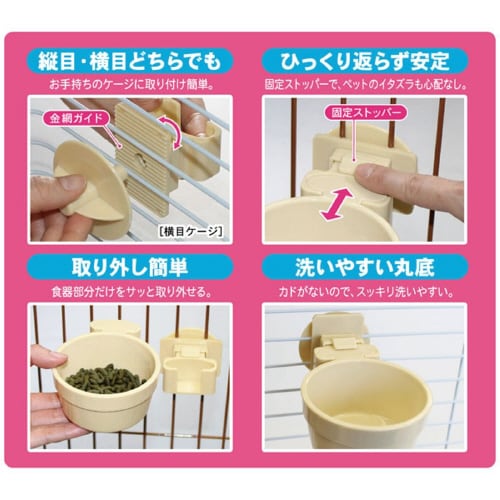 縦目・横目どちらでも

お手持ちのケージに取り付け簡単。

金網ガイド

[横目ケージ]

ひっくり返らず安定

固定ストッパーで、ペットのイタズラも心配なし。

固定ストッパー

取り外し簡単

食器部分だけをサッと取り外せる。

洗いやすい丸底

カドがないので、スッキリ洗いやすい。