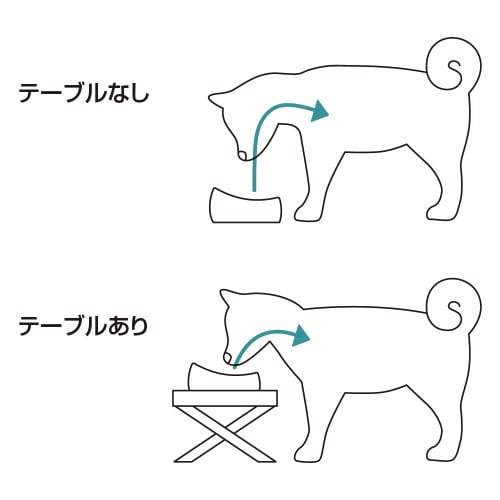 テーブルなし

テーブルあり