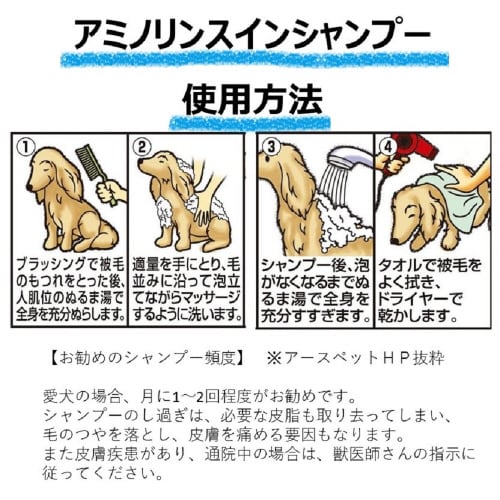 アミノリンスインシャンプー

使用方法

①
ブラッシングで被毛のもつれをとった後、人肌位のぬるま湯で全身を充分ぬらします。

②
適量を手にとり、毛並みに沿って泡立てながらマッサージするように洗います。

③
シャンプー後、泡がなくなるまでぬるま湯で全身を充分すすぎます。

④
タオルで被毛をよく拭き、ドライヤーで乾かします。

【お勧めのシャンプー頻度】　※アースペットＨＰ抜粋

愛犬の場合、月に1～2回程度がお勧めです。
シャンプーのし過ぎは、必要な皮脂も取り去ってしまい、毛のつやを落とし、皮膚を痛める要因もなります。
また皮膚疾患があり、通院中の場合は、獣医師さんの指示に従ってください。