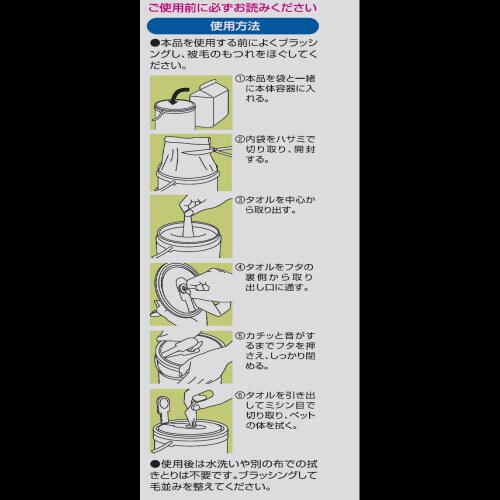 ご使用前に必ずお読みください

使用方法

●本品を使用する前によくブラッシングし、被毛のもつれをほぐしてください。

①本品を袋と一緒に本体容器に入れる。

②内袋をハサミで切り取り、開封する。

③タオルを中心から取り出す。

④タオルをフタの裏側から取り出し口に通す。

⑤カチッと音がするまでフタを押さえ、しっかり閉める。

⑥タオルを引き出してミシン目で切り取り、ペットの体を拭く。

●使用後は水洗いや別の布での拭きとりは不要です。ブラッシングして毛並みを整えてください。