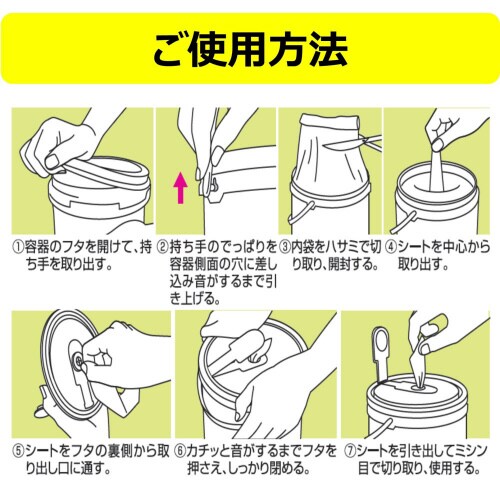 ご使用方法

①容器のフタを開けて、持ち手を取り出す。

②持ち手のでっぱりを容器側面の穴に差し込み音がするまで引き上げる。

③内袋をハサミで切り取り、開封する。

④シートを中心から取り出す。

⑤シートをフタの裏側から取り出し口に通す。

⑥カチッと音がするまでフタを押さえ、しっかり閉める。

⑦シートを引き出してミシン目で切り取り、使用する。