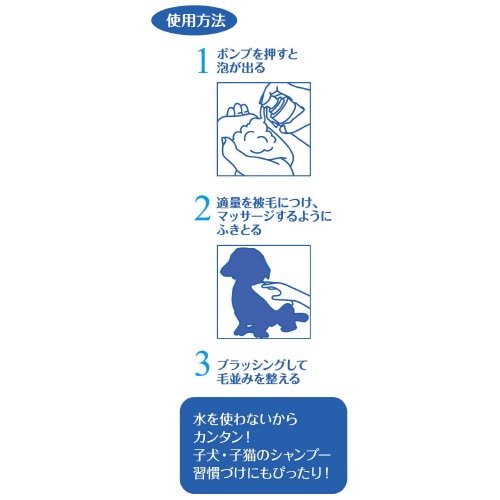 使用方法

1 ポンプを押すと泡が出る

2 適量を被毛につけ、マッサージするようにふきとる

3 ブラッシングして毛並みを整える

水を使わないからカンタン！
子犬・子猫のシャンプー習慣づけにもぴったり！