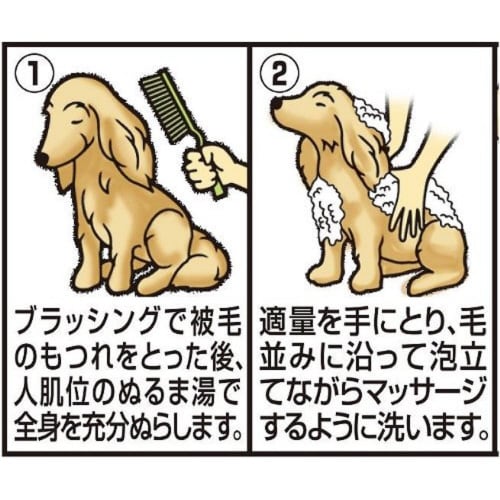 ①

ブラッシングで被毛のもつれをとった後、人肌位のぬるま湯で全身を充分ぬらします。

②

適量を手にとり、毛並みに沿って泡立てながらマッサージするように洗います。