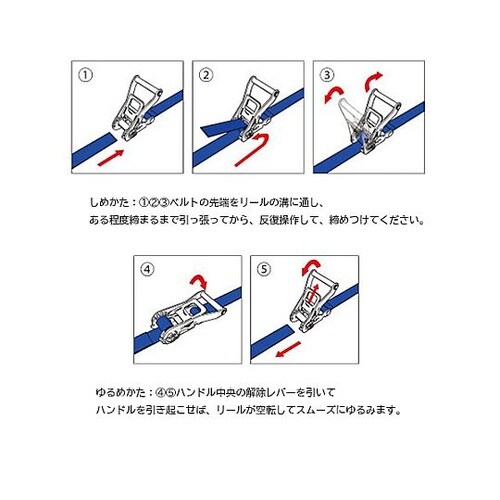 ①

②

③

しめかた：①②③ベルトの先端をリールの溝に通し、
ある程度締まるまで引っ張ってから、反復操作して、締めつけてください。

④

⑤

ゆるめかた：④⑤ハンドル中央の解除レバーを引いて
ハンドルを引き起こせば、リールが空転してスムーズにゆるみます。